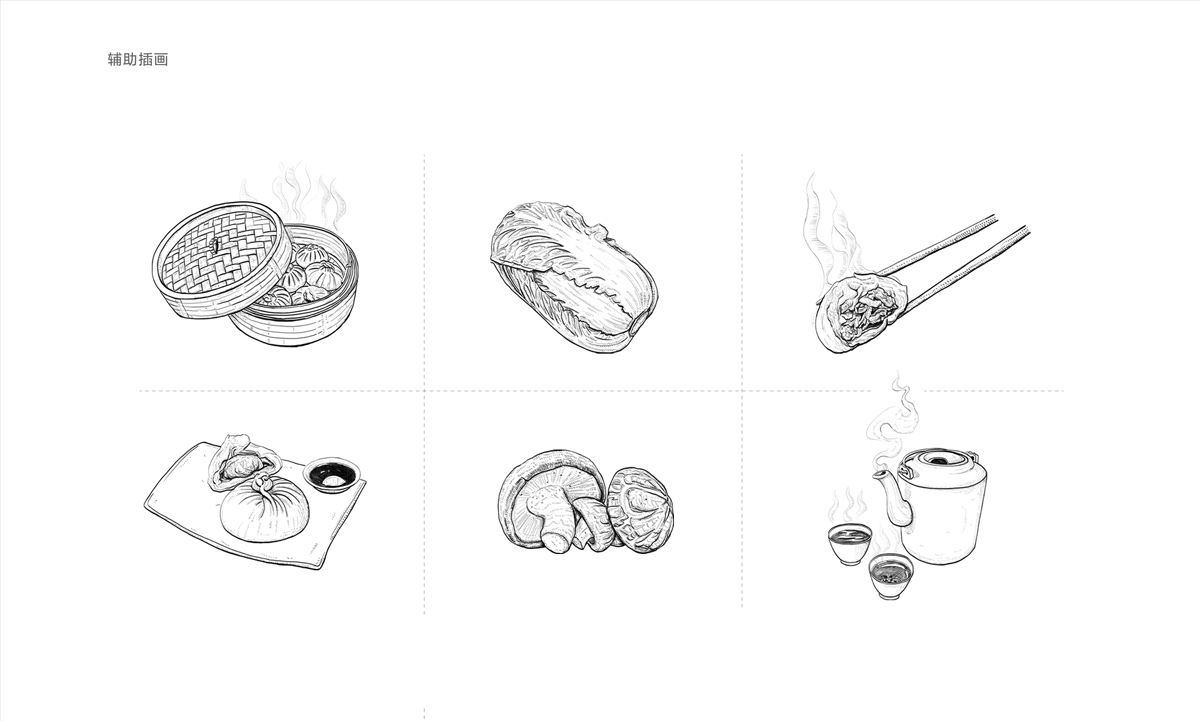 辅助插画